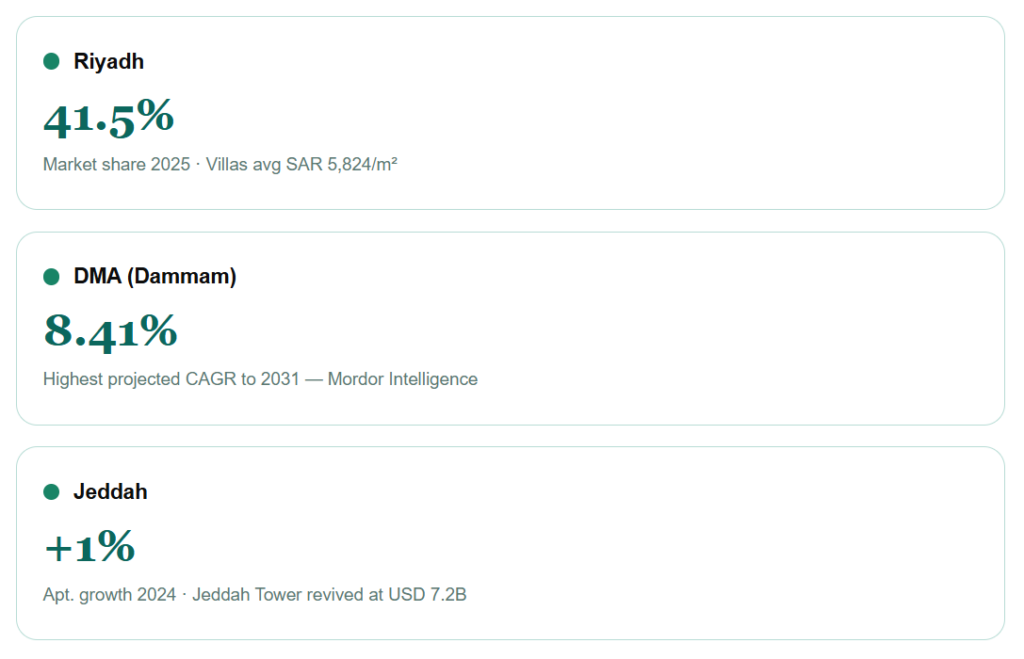 Riyadh

41.5%

Market share 2025 · Villas avg SAR 5,824/m²

DMA (Dammam)

8.41%

Highest projected CAGR to 2031 — Mordor Intelligence

Jeddah

+1%

Apt. growth 2024 · Jeddah Tower revived at USD 7.2B