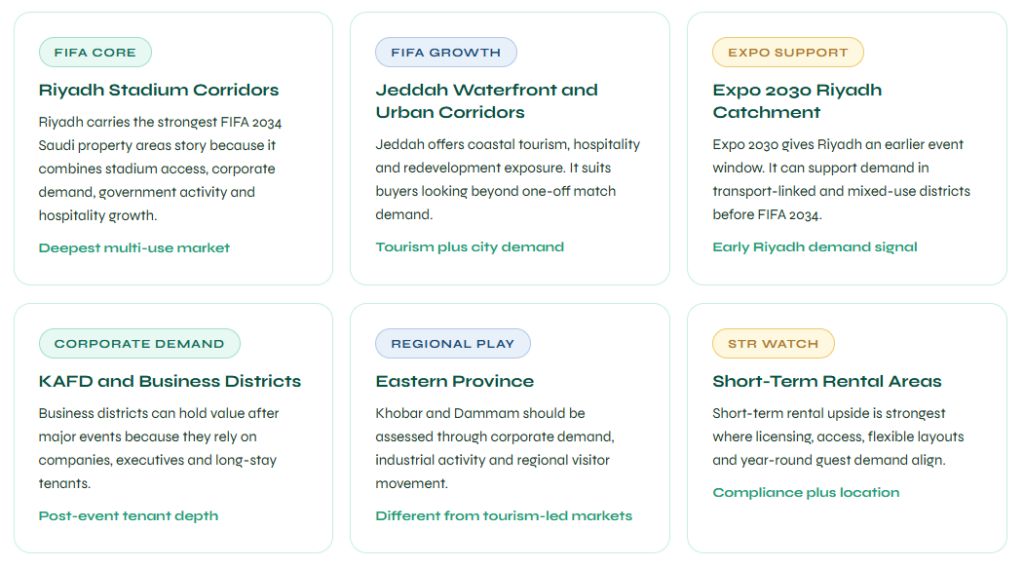 FIFA CORE

Riyadh Stadium Corridors

Riyadh carries the strongest FIFA 2034 Saudi property areas story because it combines stadium access, corporate demand, government activity and hospitality growth.

Deepest multi-use market

FIFA GROWTH

Jeddah Waterfront and Urban Corridors

Jeddah offers coastal tourism, hospitality and redevelopment exposure. It suits buyers looking beyond one-off match demand.

Tourism plus city demand

EXPO SUPPORT

Expo 2030 Riyadh Catchment

Expo 2030 gives Riyadh an earlier event window. It can support demand in transport-linked and mixed-use districts before FIFA 2034.

Early Riyadh demand signal

CORPORATE DEMAND

KAFD and Business Districts

Business districts can hold value after major events because they rely on companies, executives and long-stay tenants.

Post-event tenant depth

REGIONAL PLAY

Eastern Province

Khobar and Dammam should be assessed through corporate demand, industrial activity and regional visitor movement.

Different from tourism-led markets

STR WATCH

Short-Term Rental Areas

Short-term rental upside is strongest where licensing, access, flexible layouts and year-round guest demand align.

Compliance plus location